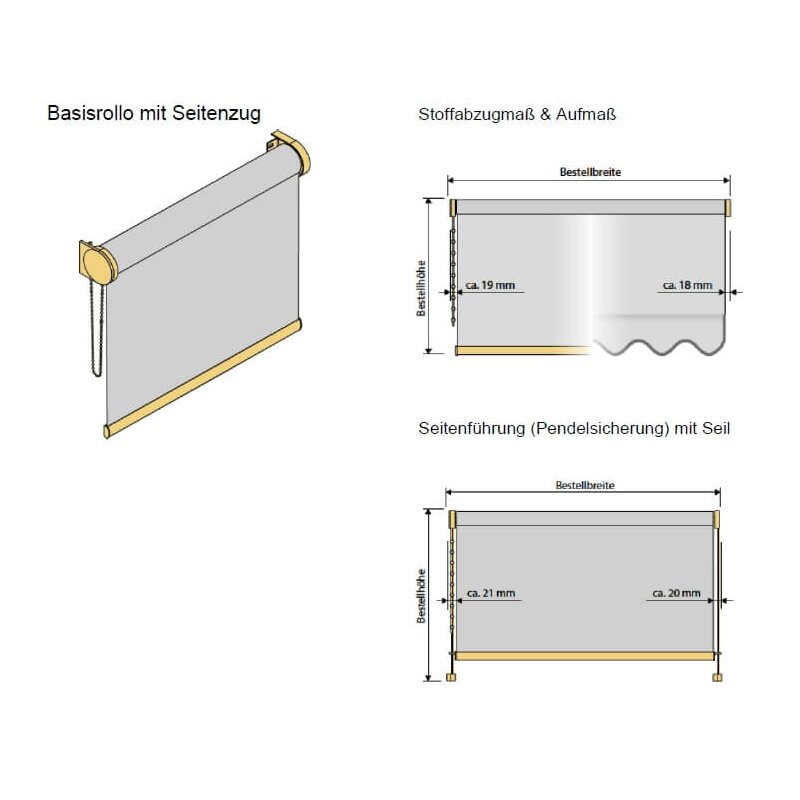 Basisrollo mit Seitenzug

Stoffabzugmaß & Aufmaß

Bestellbreite

Bestellhöhe

ca. 19 mm

ca. 18 mm

Seitenführung (Pendelsicherung) mit Seil

Bestellbreite

Bestellhöhe

ca. 21 mm

ca. 20 mm