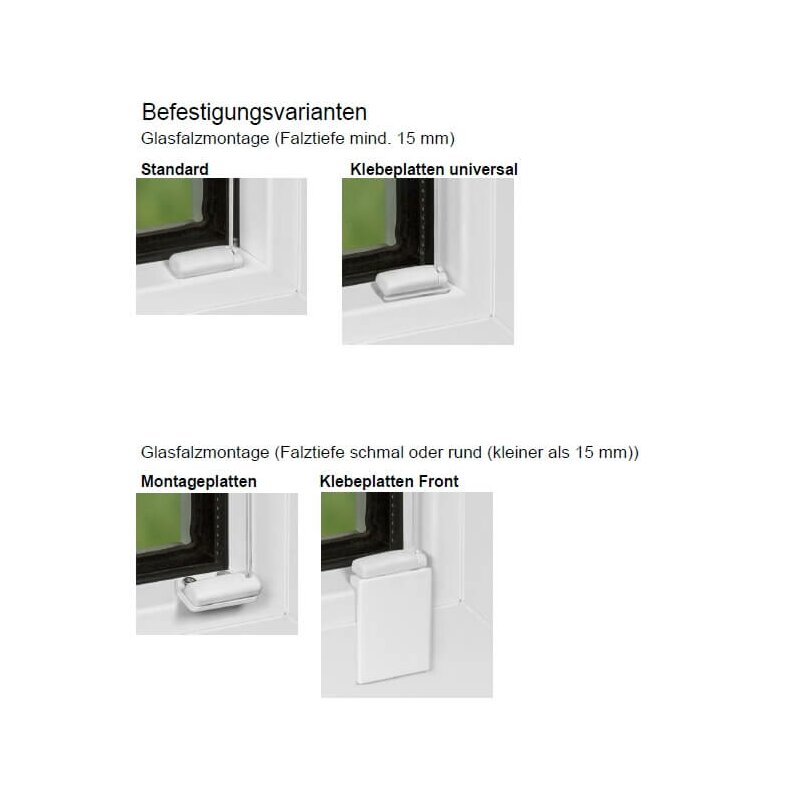 Befestigungsvarianten
Glasfalzmontage (Falztiefe mind. 15 mm)

Standard

Klebeplatten universal

Glasfalzmontage (Falztiefe schmal oder rund (kleiner als 15 mm))

Montageplatten

Klebeplatten Front