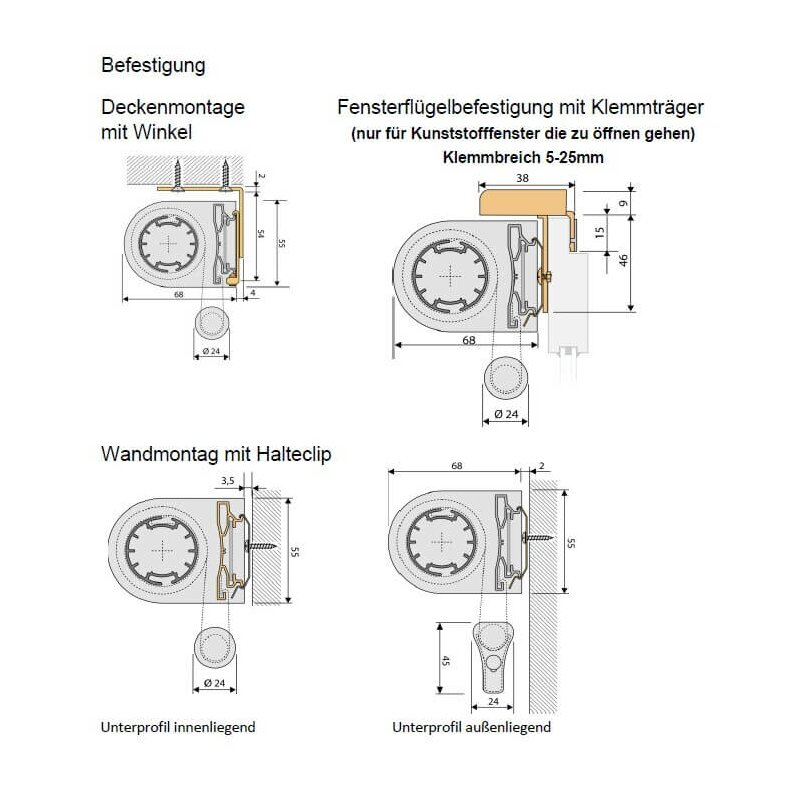 Befestigung

Deckenmontage mit Winkel

2

54

55

68

4

Ø 24

Fensterflügelbefestigung mit Klemmträger
(nur für Kunststofffenster die zu öffnen gehen)
Klemmbreich 5-25mm

38

9

15

46

68

Ø 24

Wandmontag mit Halteclip

3,5

55

Ø 24

Unterprofil innenliegend

68

2

55

45

24

Unterprofil außenliegend